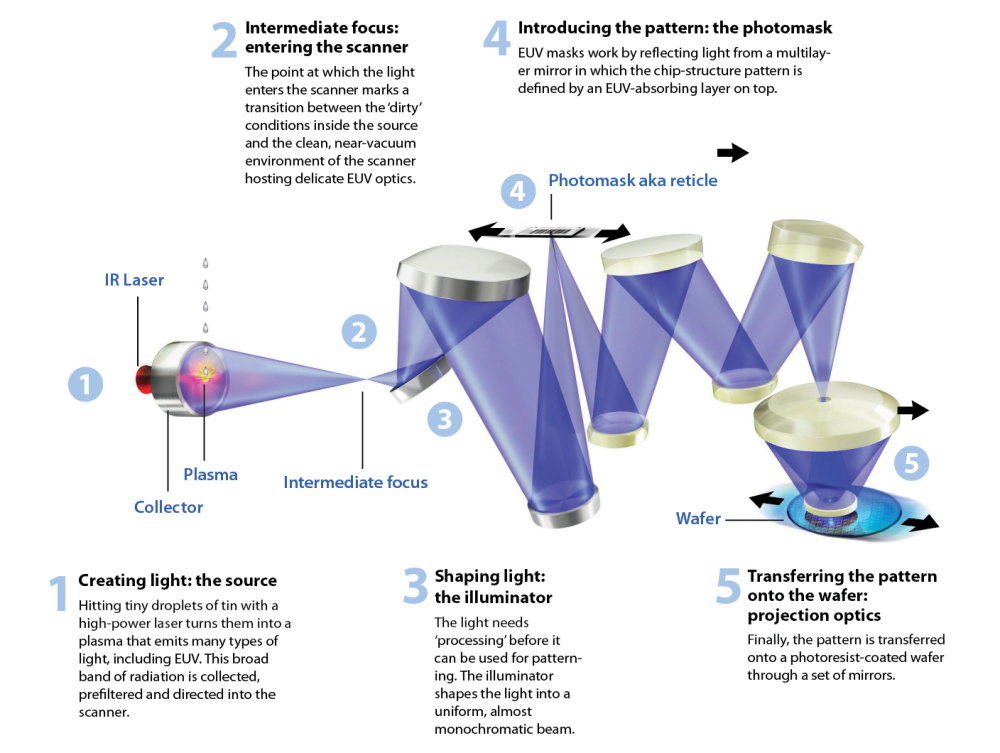 2 Intermediate focus: entering the scanner

The point at which the light enters the scanner marks a transition between the 'dirty' conditions inside the source and the clean, near-vacuum environment of the scanner hosting delicate EUV optics.

4 Introducing the pattern: the photomask

EUV masks work by reflecting light from a multilayer mirror in which the chip-structure pattern is defined by an EUV-absorbing layer on top.

4 Photomask aka reticle

IR Laser

1

2

3

5

Plasma

Collector

Intermediate focus

Wafer

1 Creating light: the source

Hitting tiny droplets of tin with a high-power laser turns them into a plasma that emits many types of light, including EUV. This broad band of radiation is collected, prefiltered and directed into the scanner.

3 Shaping light: the illuminator

The light needs 'processing' before it can be used for patterning. The illuminator shapes the light into a uniform, almost monochromatic beam.

5 Transferring the pattern onto the wafer: projection optics

Finally, the pattern is transferred onto a photoresist-coated wafer through a set of mirrors.